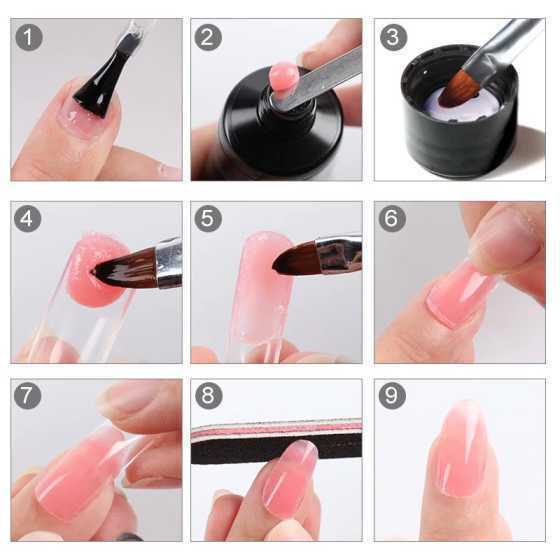 1
2
3
4
5
6
7
8
9