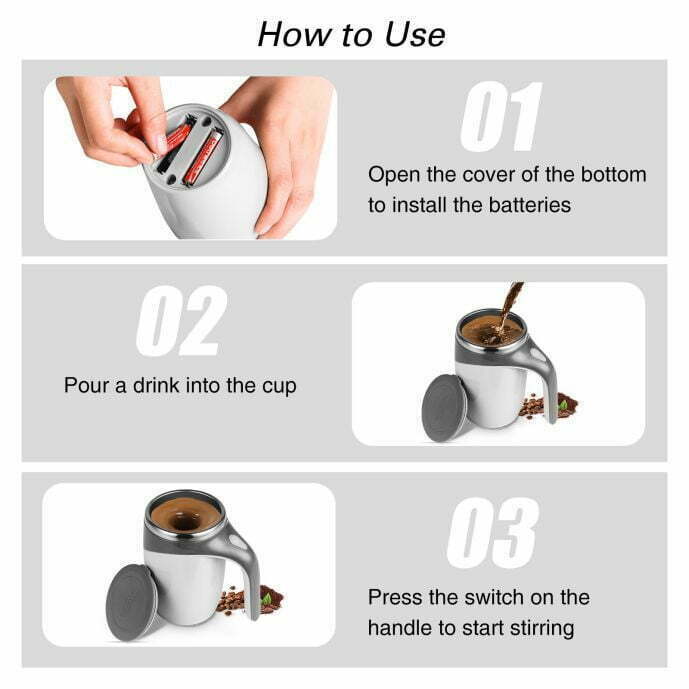 How to Use

01

Open the cover of the bottom to install the batteries

02

Pour a drink into the cup

03

Press the switch on the handle to start stirring