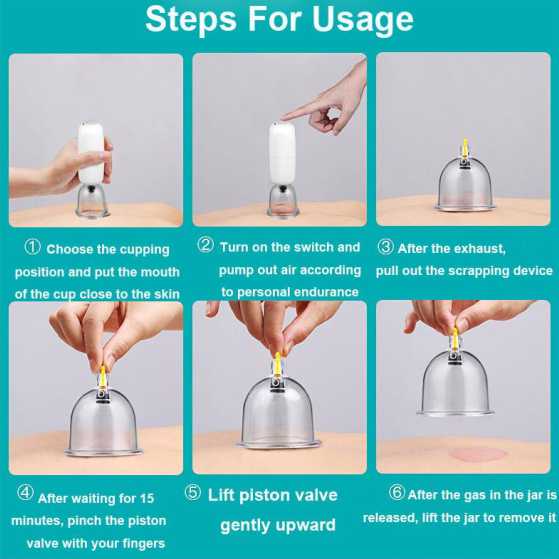 Steps For Usage

① Choose the cupping position and put the mouth of the cup close to the skin

② Turn on the switch and pump out air according to personal endurance

③ After the exhaust, pull out the scrapping device

④ After waiting for 15 minutes, pinch the piston valve with your fingers

⑤ Lift piston valve gently upward

⑥ After the gas in the jar is released, lift the jar to remove it