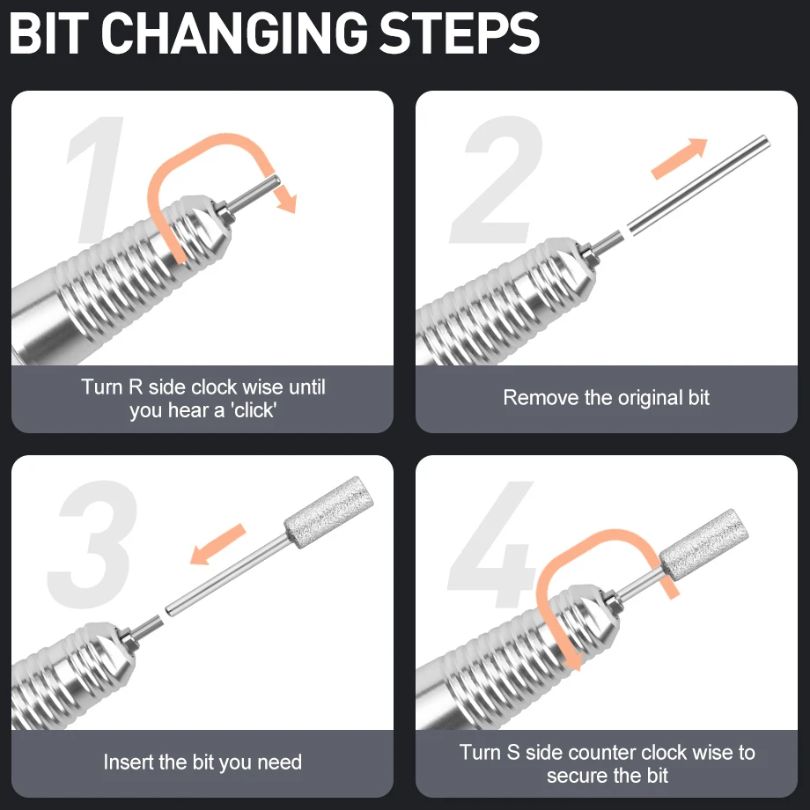 BIT CHANGING STEPS

1

Turn R side clock wise until you hear a 'click'

2

Remove the original bit

3

Insert the bit you need

4

Turn S side counter clock wise to secure the bit