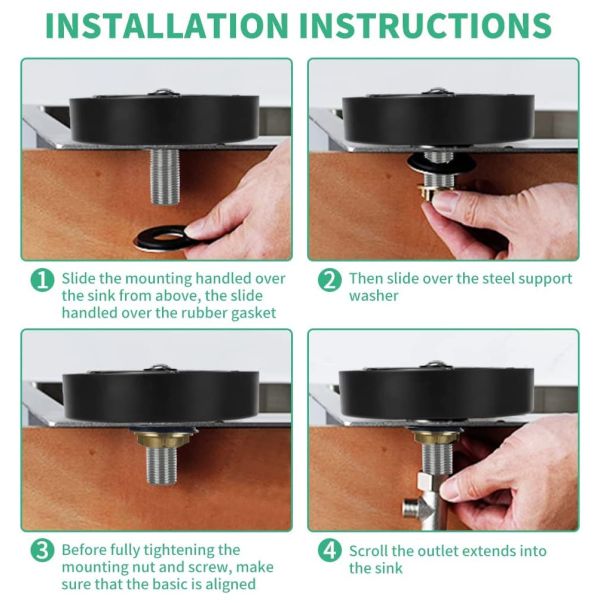 INSTALLATION INSTRUCTIONS

1 Slide the mounting handled over the sink from above, the slide handled over the rubber gasket

2 Then slide over the steel support washer

3 Before fully tightening the mounting nut and screw, make sure that the basic is aligned

4 Scroll the outlet extends into the sink