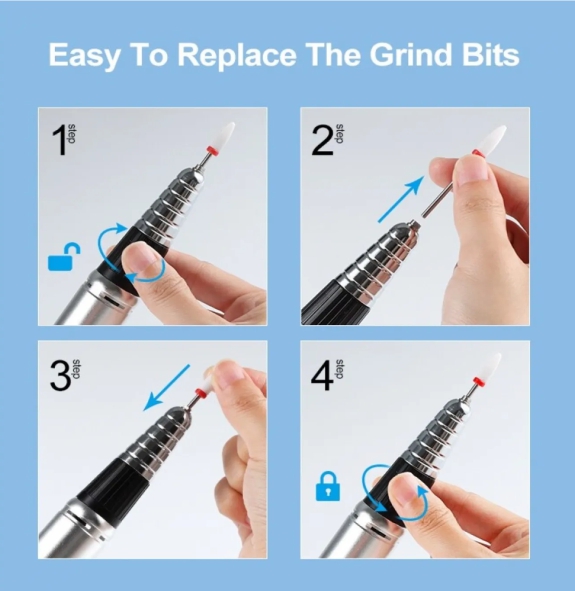 Easy To Replace The Grind Bits

1 step

2 step

3 step

4 step