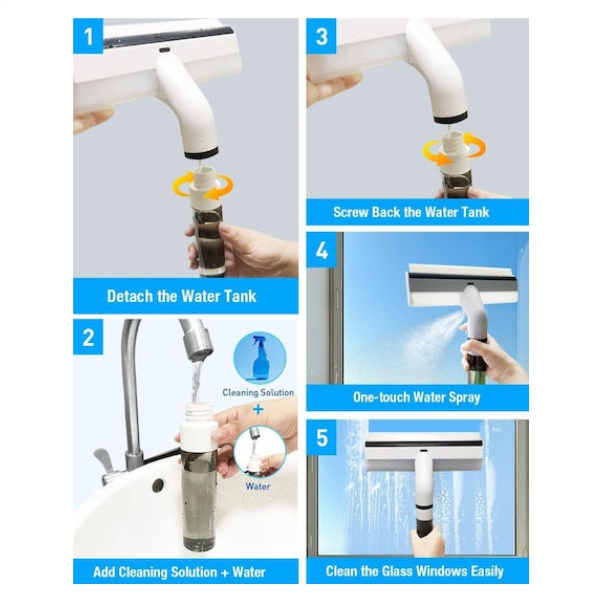 1

Detach the Water Tank

2

Cleaning Solution

+

Water

Add Cleaning Solution + Water

3

Screw Back the Water Tank

4

One-touch Water Spray

5

Clean the Glass Windows Easily